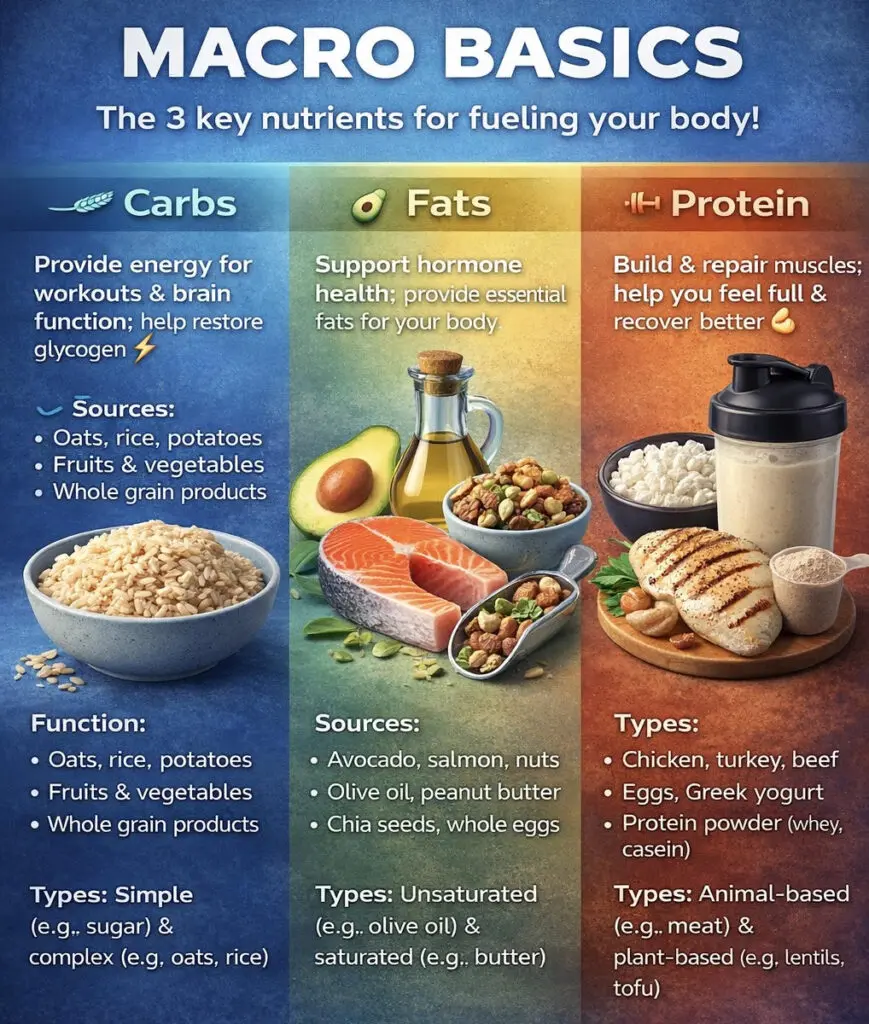 MACRO BASICS

The 3 key nutrients for fueling your body!

Carbs

Provide energy for workouts & brain function; help restore glycogen ⚡

Sources:
• Oats, rice, potatoes
• Fruits & vegetables
• Whole grain products

Function:
• Oats, rice, potatoes
• Fruits & vegetables
• Whole grain products

Types: Simple (e.g.. sugar) & complex (e.g, oats, rice)

Fats

Support hormone health; provide essential fats for your body.

Sources:
• Avocado, salmon, nuts
• Olive oil, peanut butter
• Chia seeds, whole eggs

Types: Unsaturated (e.g.. olive oil) & saturated (e.g.. butter)

Protein

Build & repair muscles; help you feel full & recover better 💪

Types:
• Chicken, turkey, beef
• Eggs, Greek yogurt
• Protein powder (whey, casein)

Types: Animal-based (e.g.. meat) & plant-based (e.g, lentils, tofu)